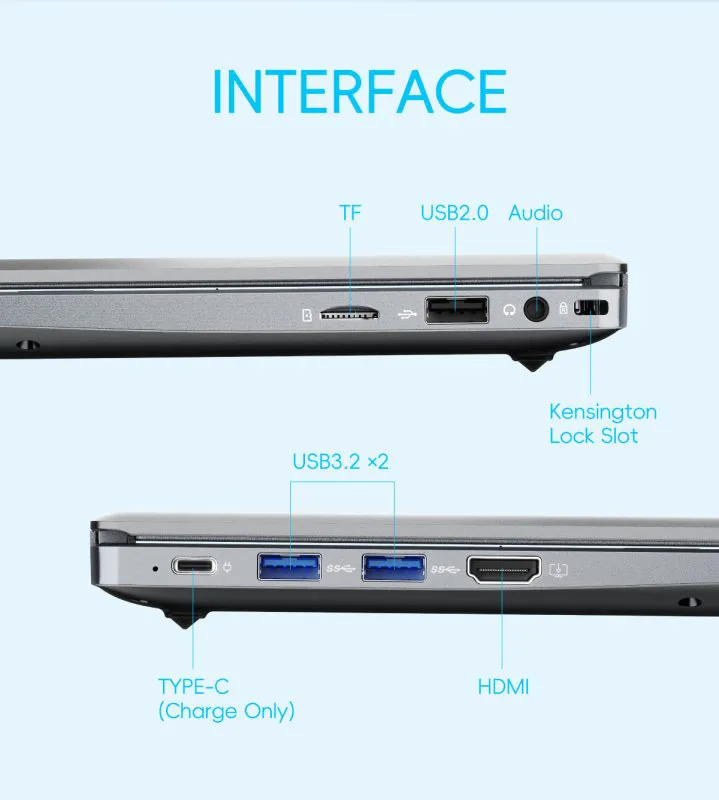 INTERFACE

TF
USB2.0
Audio

Kensington Lock Slot

USB3.2 ×2

TYPE-C (Charge Only)

HDMI