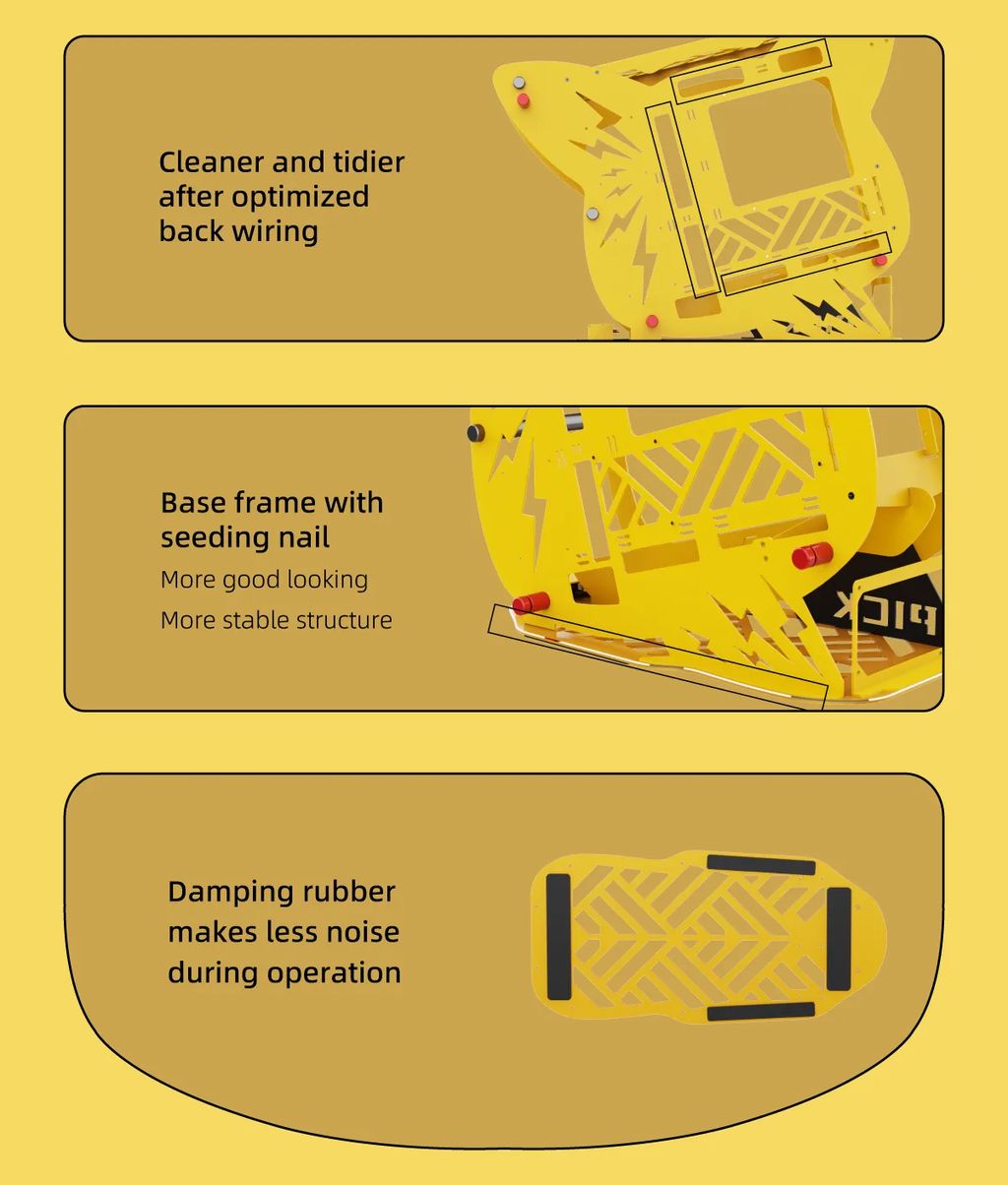 Cleaner and tidier after optimized back wiring

Base frame with seeding nail

More good looking

More stable structure

PICK

Damping rubber makes less noise during operation