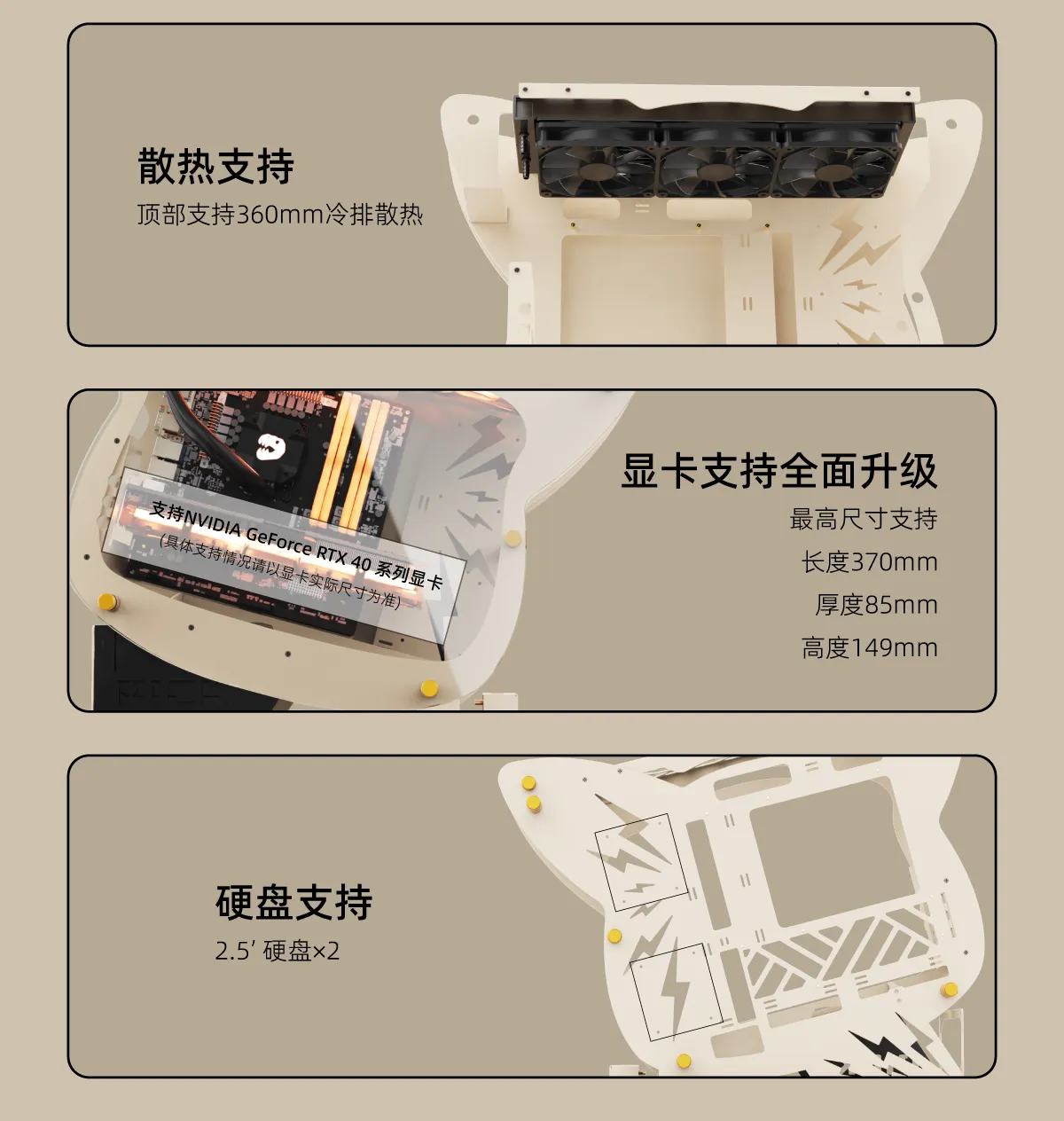 散热支持
顶部支持360mm冷排散热

支持NVIDIA GeForce RTX 40 系列显卡
(具体支持情况请以显卡实际尺寸为准)

显卡支持全面升级
最高尺寸支持
长度370mm
厚度85mm
高度149mm

硬盘支持
2.5′ 硬盘×2