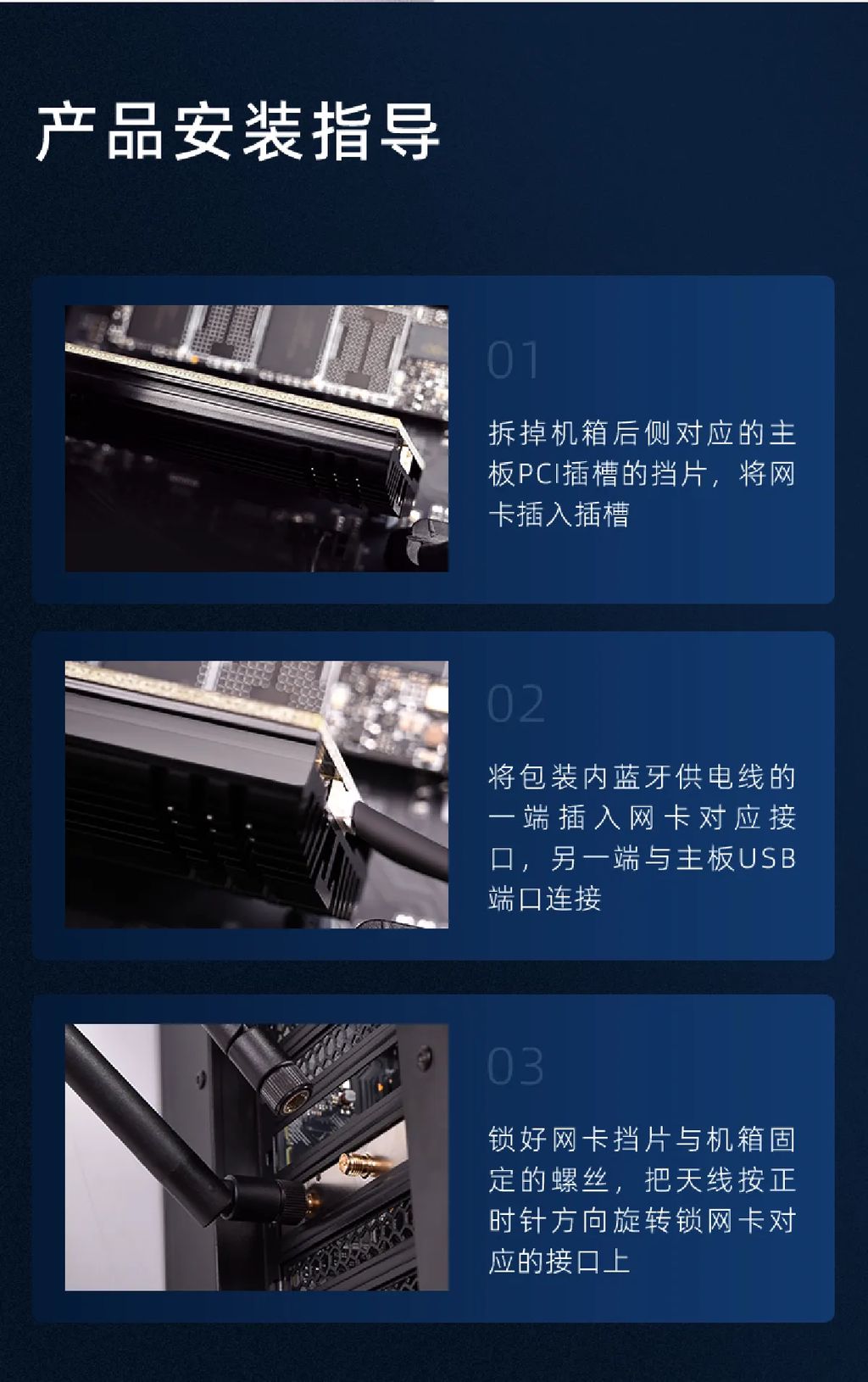 产品安装指导

01

拆掉机箱后侧对应的主板PCI插槽的挡片，将网卡插入插槽

02

将包装内蓝牙供电线的一端插入网卡对应接口，另一端与主板USB端口连接

03

锁好网卡挡片与机箱固定的螺丝，把天线按正时针方向旋转锁网卡对应的接口上