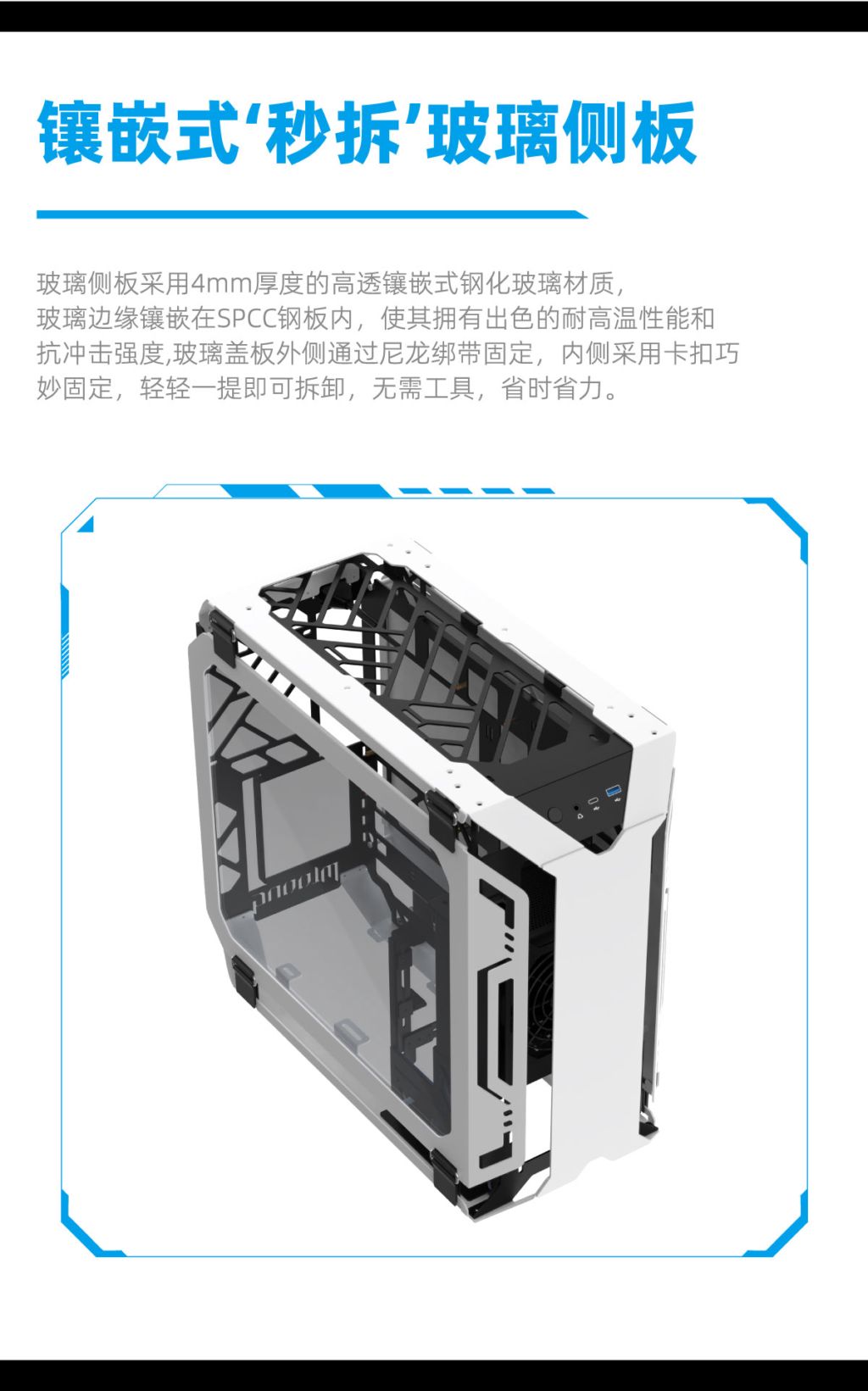 镶嵌式‘秒拆’玻璃侧板

玻璃侧板采用4mm厚度的高透镶嵌式钢化玻璃材质，玻璃边缘镶嵌在SPCC钢板内，使其拥有出色的耐高温性能和抗冲击强度,玻璃盖板外侧通过尼龙绑带固定，内侧采用卡扣巧妙固定，轻轻一提即可拆卸，无需工具，省时省力。